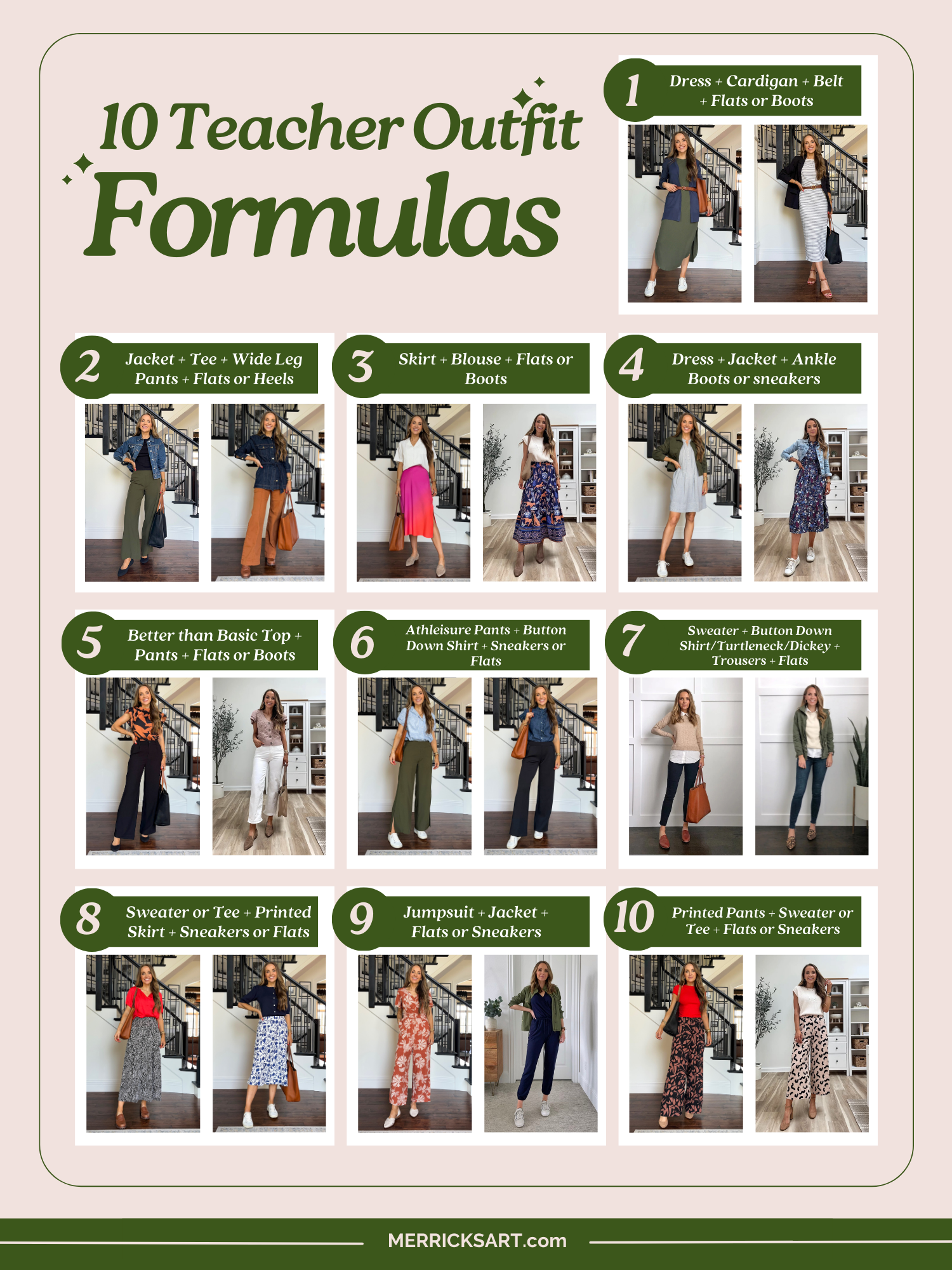 10 Teacher Outfit Formulas

1 Dress + Cardigan + Belt + Flats or Boots

2 Jacket + Tee + Wide Leg Pants + Flats or Heels

3 Skirt + Blouse + Flats or Boots

4 Dress + Jacket + Ankle Boots or sneakers

5 Better than Basic Top + Pants + Flats or Boots

6 Athleisure Pants + Button Down Shirt + Sneakers or Flats

7 Sweater + Button Down Shirt/Turtleneck/Dickey + Trousers + Flats

8 Sweater or Tee + Printed Skirt + Sneakers or Flats

9 Jumpsuit + Jacket + Flats or Sneakers

10 Printed Pants + Sweater or Tee + Flats or Sneakers

MERRICKSART.com